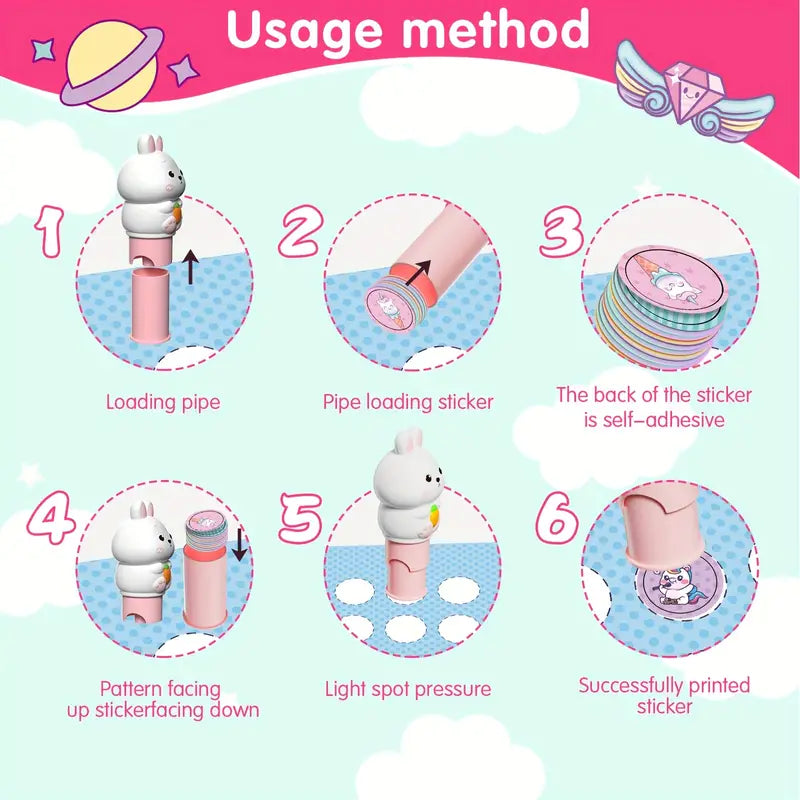 Usage method

1

Loading pipe

2

Pipe loading sticker

3

The back of the sticker is self-adhesive

4

Pattern facing up stickerfacing down

5

Light spot pressure

6

Successfully printed sticker