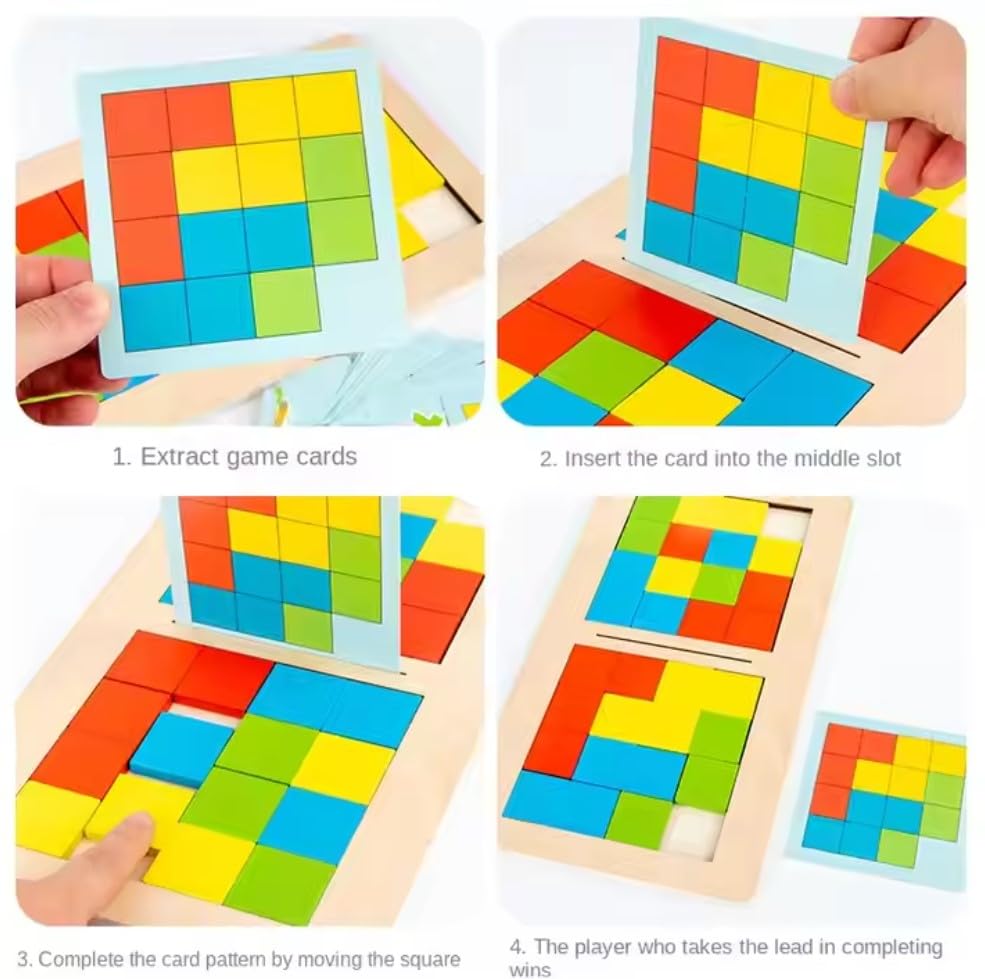 1. Extract game cards

2. Insert the card into the middle slot

3. Complete the card pattern by moving the square

4. The player who takes the lead in completing wins