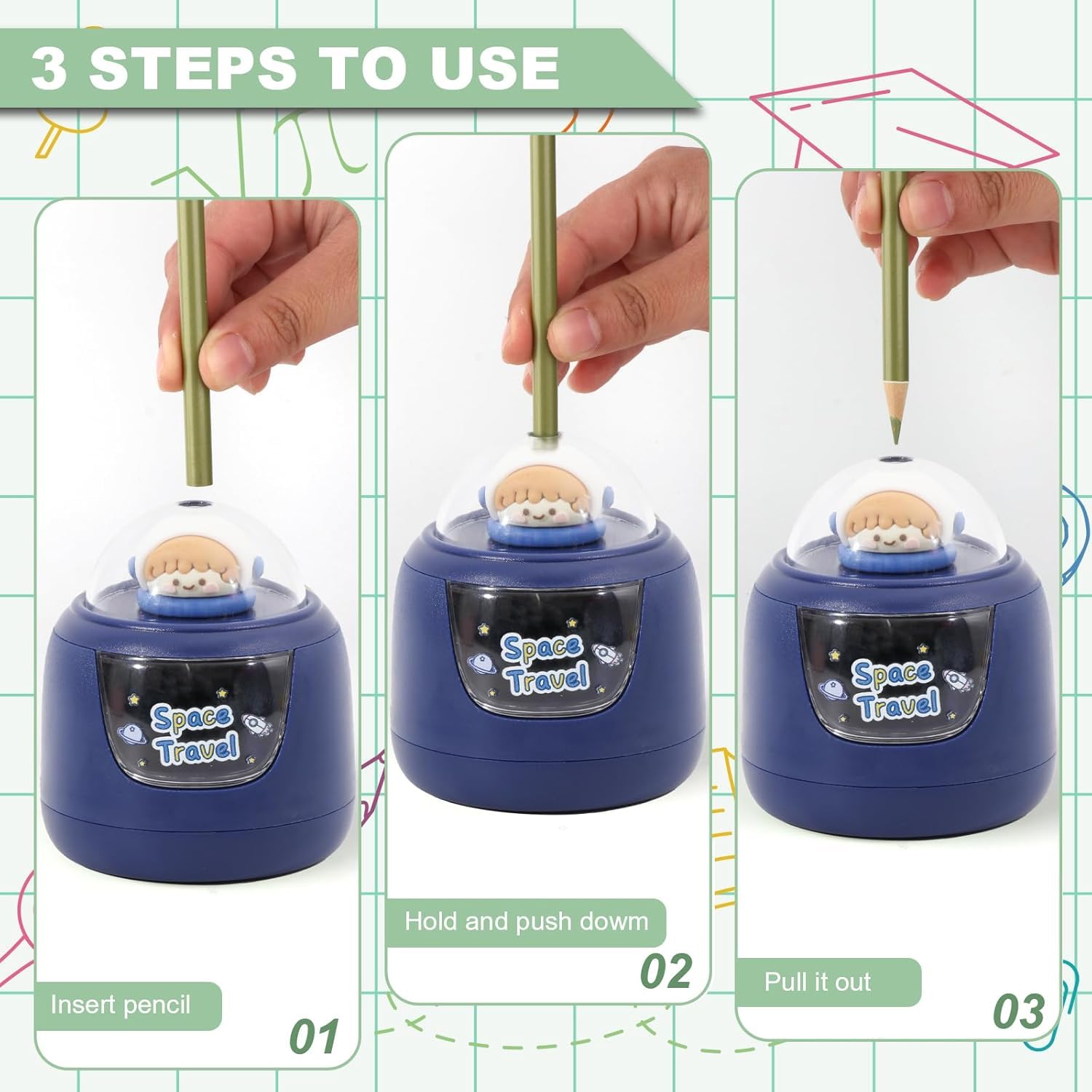 3 STEPS TO USE

Space Travel

Insert pencil

01

Space Travel

Hold and push dowm

02

Space Travel

Pull it out

03